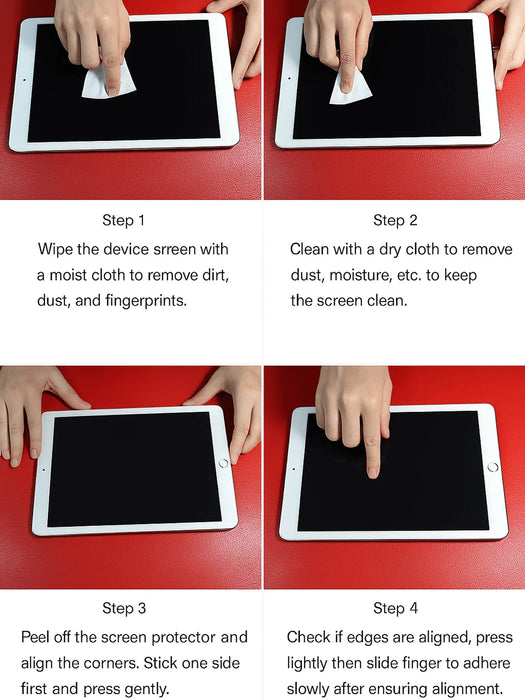 Step 1
Wipe the device srreen with a moist cloth to remove dirt, dust, and fingerprints.

Step 2
Clean with a dry cloth to remove dust, moisture, etc. to keep the screen clean.

Step 3
Peel off the screen protector and align the corners. Stick one side first and press gently.

Step 4
Check if edges are aligned, press lightly then slide finger to adhere slowly after ensuring alignment.