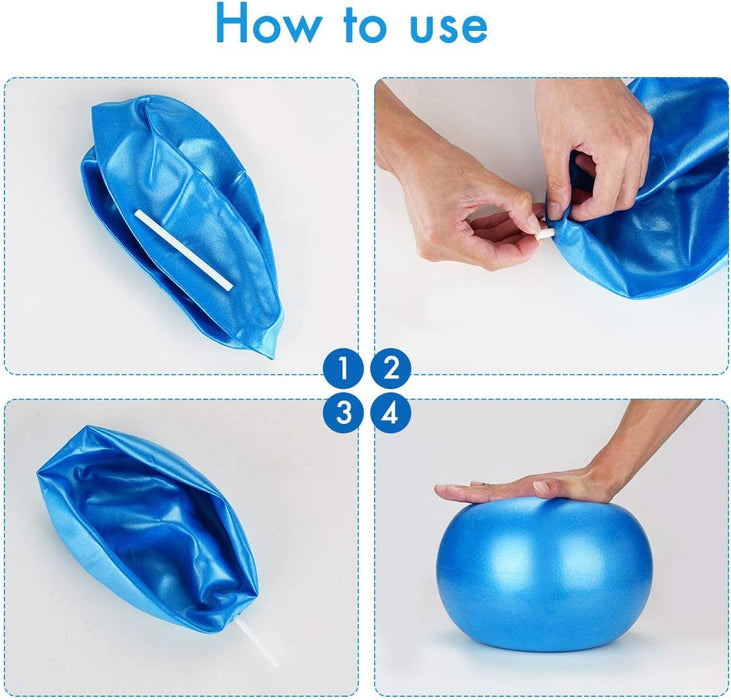 How to use

1 2
3 4