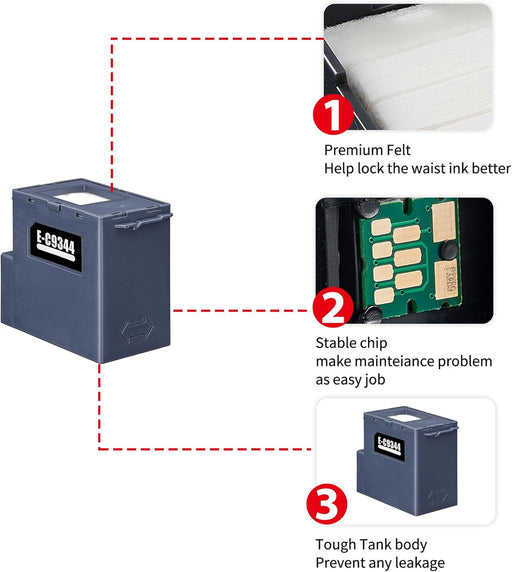 E-C9344

1

Premium Felt
Help lock the waist ink better

2

Stable chip
make mainteiance problem as easy job

E-C9344

3

Tough Tank body
Prevent any leakage