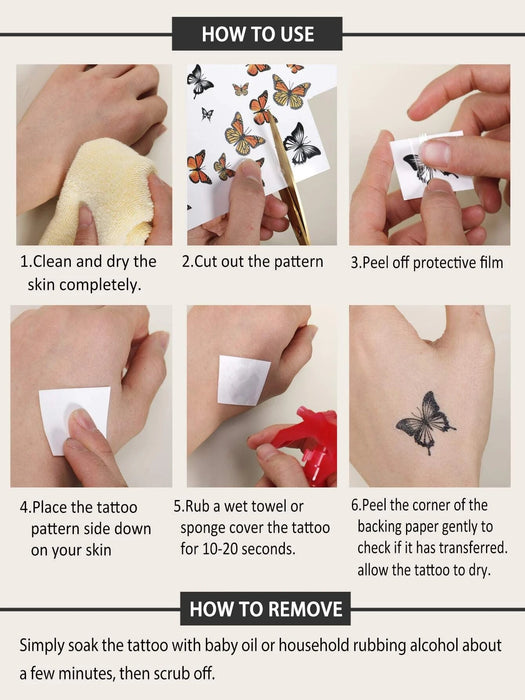 HOW TO USE

1.Clean and dry the skin completely.

2.Cut out the pattern

3.Peel off protective film

4.Place the tattoo pattern side down on your skin

5.Rub a wet towel or sponge cover the tattoo for 10-20 seconds.

6.Peel the corner of the backing paper gently to check if it has transferred. allow the tattoo to dry.

HOW TO REMOVE

Simply soak the tattoo with baby oil or household rubbing alcohol about a few minutes, then scrub off.