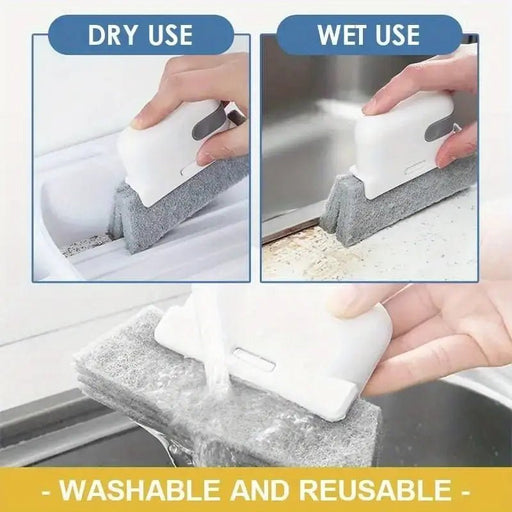 DRY USE

WET USE

- WASHABLE AND REUSABLE -