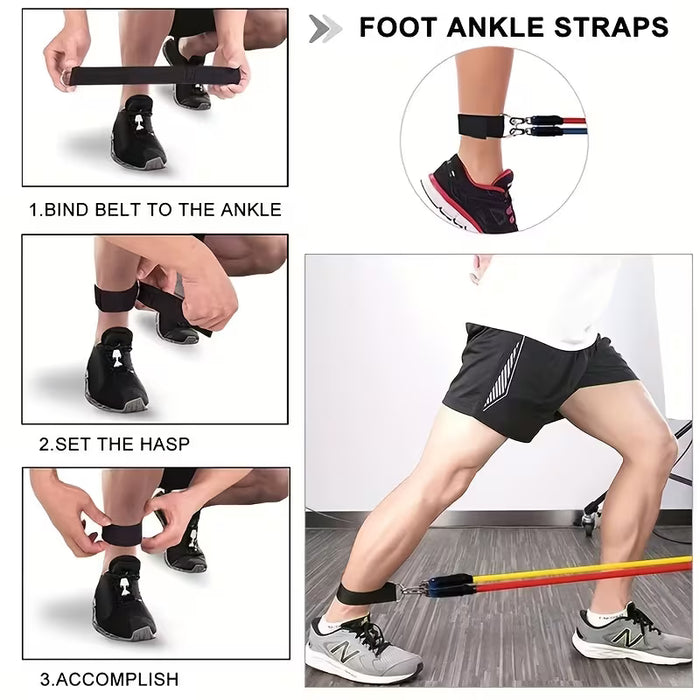 FOOT ANKLE STRAPS

1.BIND BELT TO THE ANKLE

2.SET THE HASP

3.ACCOMPLISH