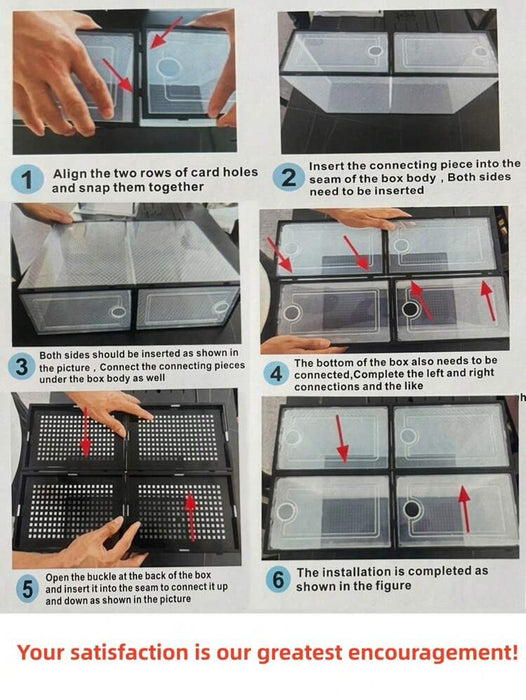 1 Align the two rows of card holes and snap them together

2 Insert the connecting piece into the seam of the box body , Both sides need to be inserted

3 Both sides should be inserted as shown in the picture , Connect the connecting pieces under the box body as well

4 The bottom of the box also needs to be connected,Complete the left and right connections and the like

5 Open the buckle at the back of the box and insert it into the seam to connect it up and down as shown in the picture

6 The installation is completed as shown in the figure

Your satisfaction is our greatest encouragement!