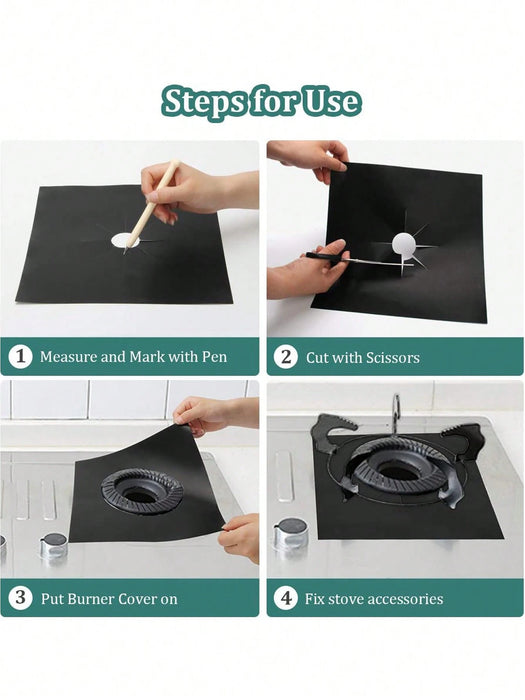 Steps for Use

1 Measure and Mark with Pen

2 Cut with Scissors

3 Put Burner Cover on

4 Fix stove accessories