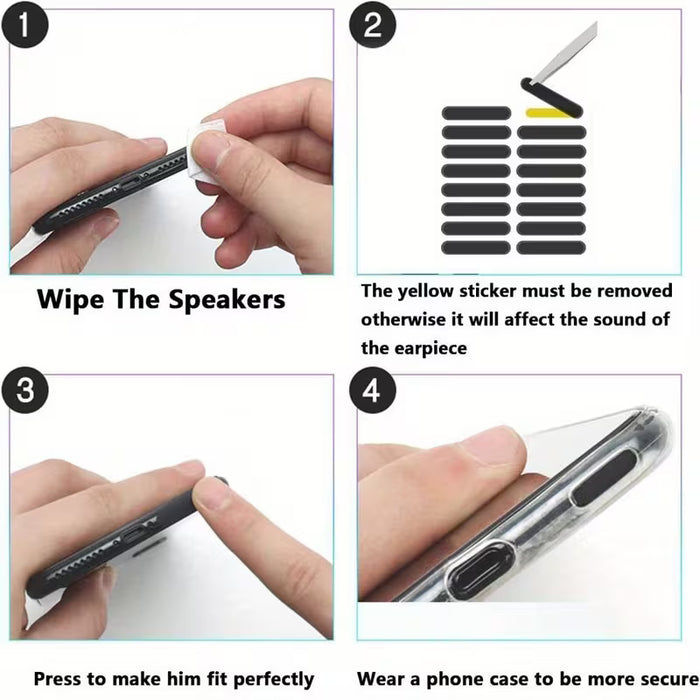 1

Wipe The Speakers

2

The yellow sticker must be removed otherwise it will affect the sound of the earpiece

3

Press to make him fit perfectly

4

Wear a phone case to be more secure