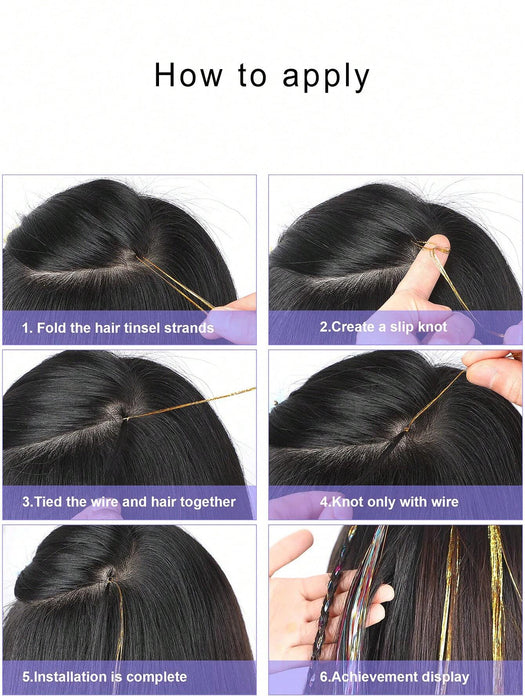 How to apply

1. Fold the hair tinsel strands

2.Create a slip knot

3.Tied the wire and hair together

4.Knot only with wire

5.Installation is complete

6.Achievement display