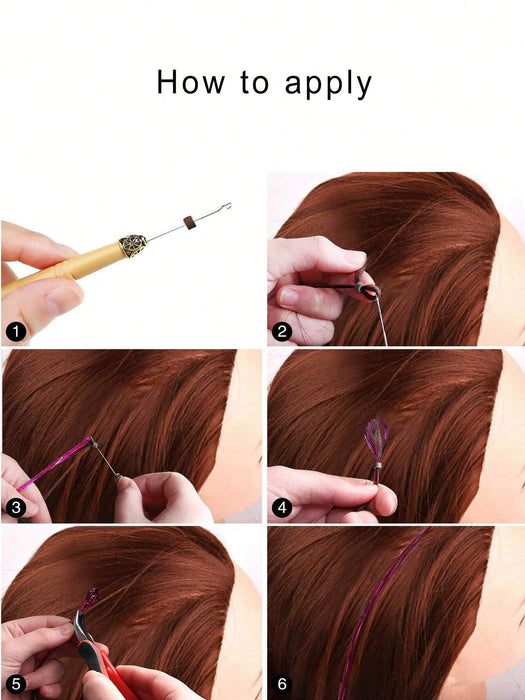 How to apply

1

2

3

4

5

6