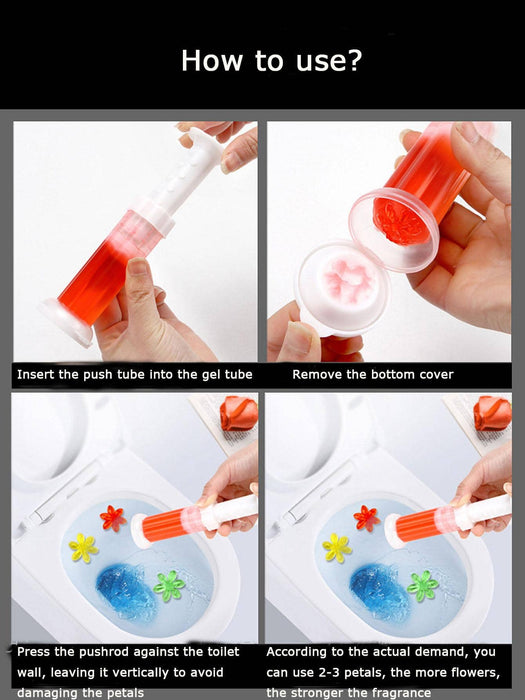 How to use?

Insert the push tube into the gel tube

Remove the bottom cover

Press the pushrod against the toilet wall, leaving it vertically to avoid damaging the petals

According to the actual demand, you can use 2-3 petals, the more flowers, the stronger the fragrance