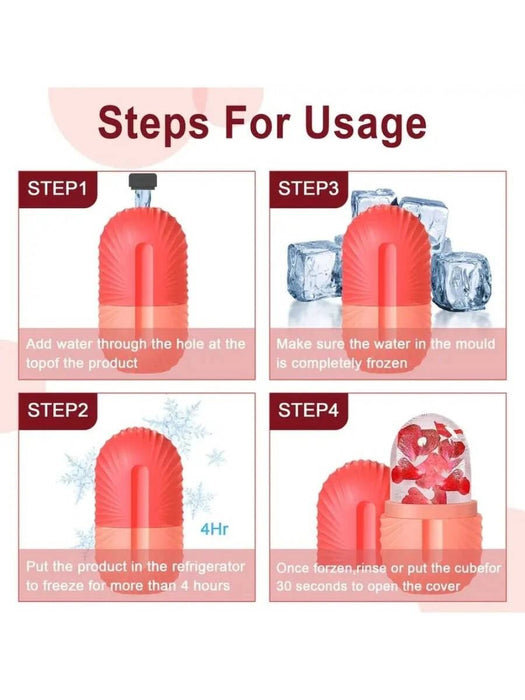 Steps For Usage

STEP1

Add water through the hole at the topof the product

STEP3

Make sure the water in the mould is completely frozen

STEP2

4Hr

Put the product in the refrigerator to freeze for more than 4 hours

STEP4

Once forzen,rinse or put the cubefor 30 seconds to open the cover