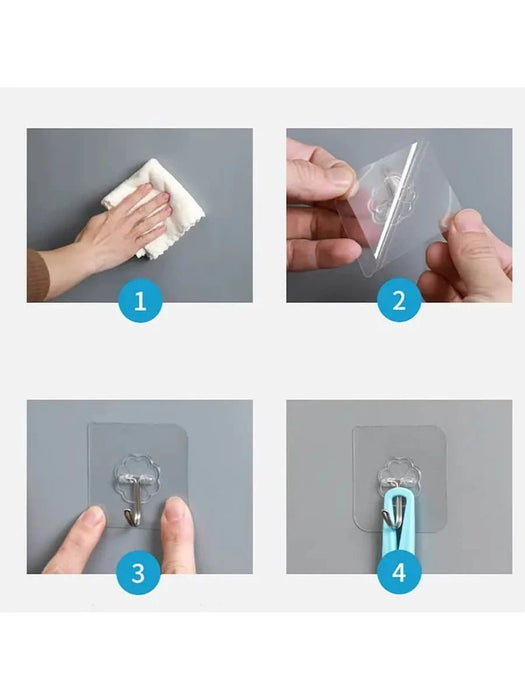 1
2
3
4