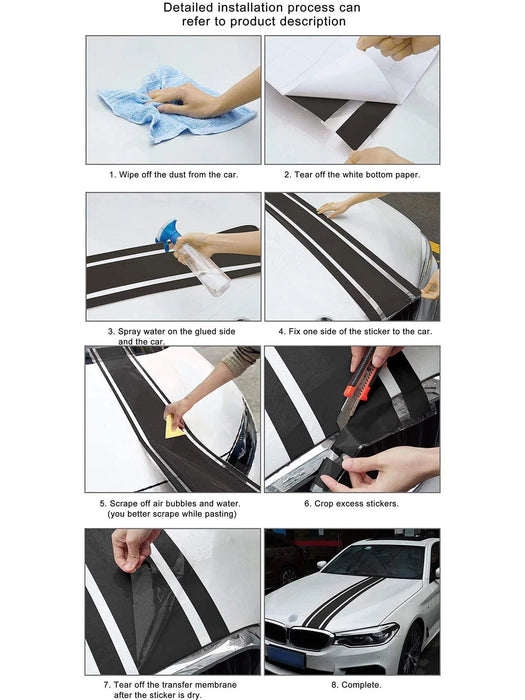 Detailed installation process can refer to product description

1. Wipe off the dust from the car.

2. Tear off the white bottom paper.

3. Spray water on the glued side and the car.

4. Fix one side of the sticker to the car.

5. Scrape off air bubbles and water. (you better scrape while pasting)

6. Crop excess stickers.

7. Tear off the transfer membrane after the sticker is dry.

8. Complete.