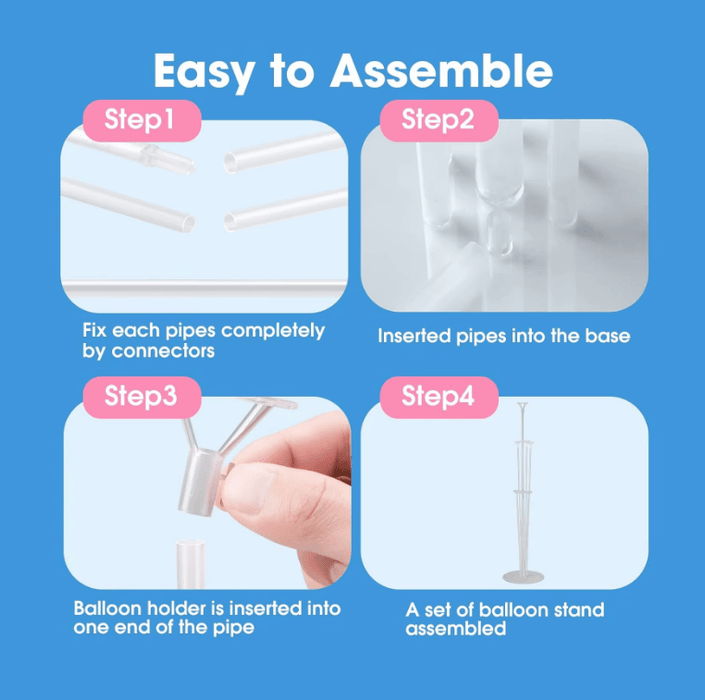 Easy to Assemble

Step1

Fix each pipes completely by connectors

Step2

Inserted pipes into the base

Step3

Balloon holder is inserted into one end of the pipe

Step4

A set of balloon stand assembled