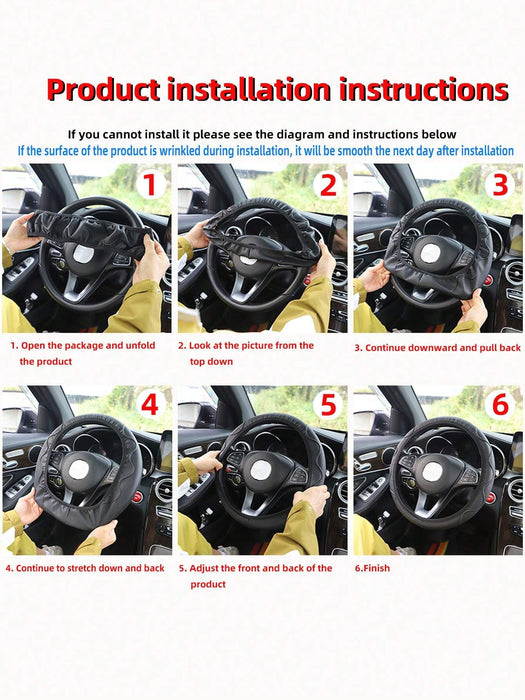 Product installation instructions

If you cannot install it please see the diagram and instructions below

If the surface of the product is wrinkled during installation, it will be smooth the next day after installation

1

2

3

1. Open the package and unfold the product

2. Look at the picture from the top down

3. Continue downward and pull back

4

5

6

4. Continue to stretch down and back

5. Adjust the front and back of the product

6.Finish