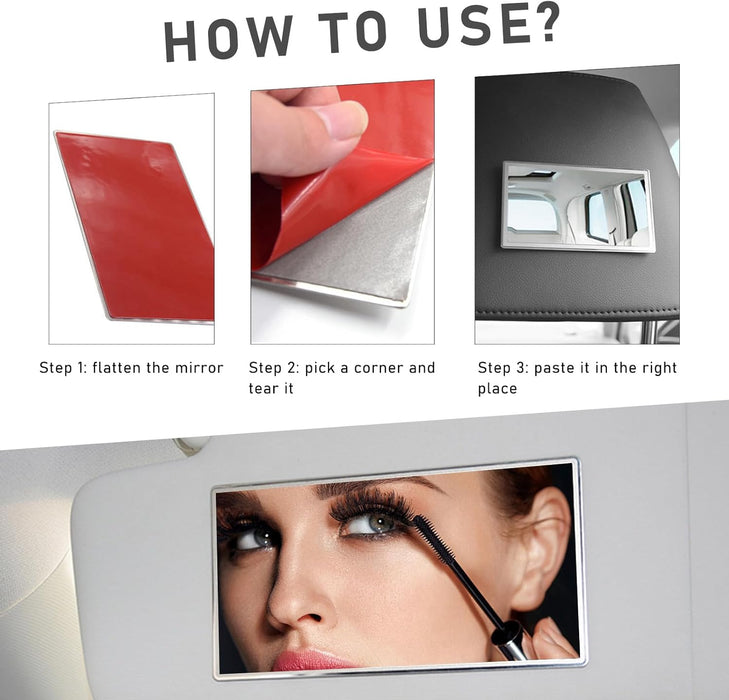 HOW TO USE?

Step 1: flatten the mirror

Step 2: pick a corner and tear it

Step 3: paste it in the right place