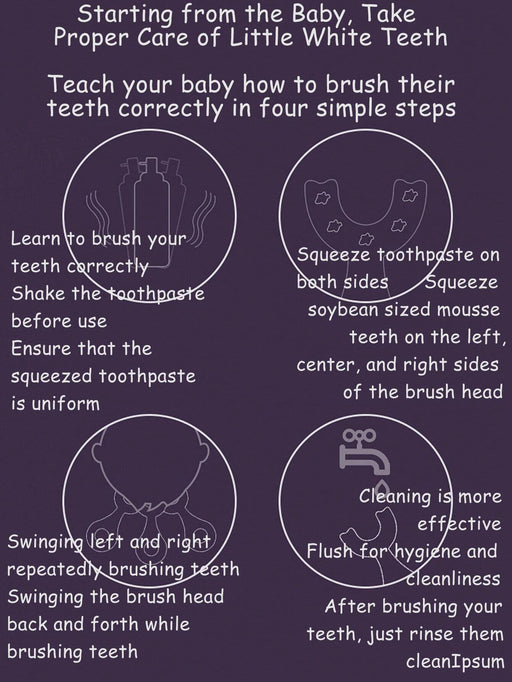 Starting from the Baby, Take Proper Care of Little White Teeth

Teach your baby how to brush their teeth correctly in four simple steps

Learn to brush your teeth correctly
Shake the toothpaste before use
Ensure that the squeezed toothpaste is uniform

Squeeze toothpaste on both sides Squeeze soybean sized mousse teeth on the left, center, and right sides of the brush head

Swinging left and right repeatedly brushing teeth
Swinging the brush head back and forth while brushing teeth

Cleaning is more effective
Flush for hygiene and cleanliness
After brushing your teeth, just rinse them cleanIpsum