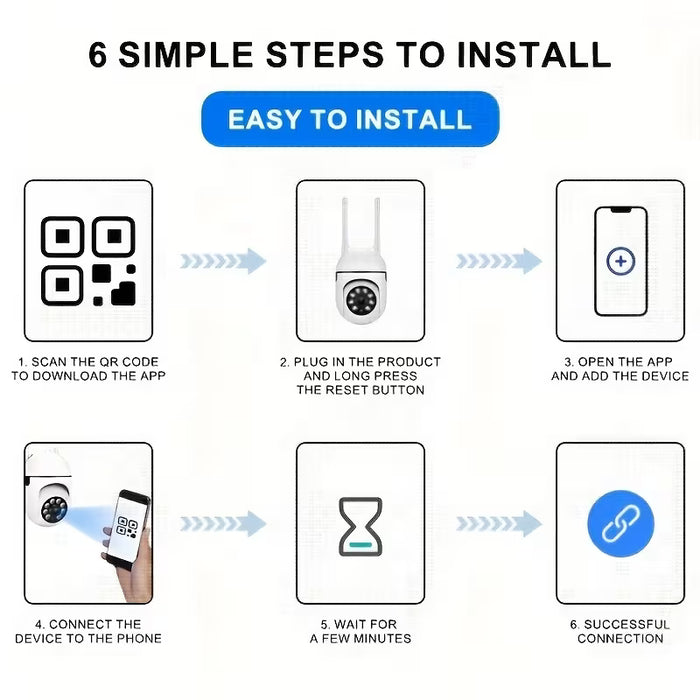 6 SIMPLE STEPS TO INSTALL

EASY TO INSTALL

1. SCAN THE QR CODE TO DOWNLOAD THE APP

2. PLUG IN THE PRODUCT AND LONG PRESS THE RESET BUTTON

3. OPEN THE APP AND ADD THE DEVICE

4. CONNECT THE DEVICE TO THE PHONE

5. WAIT FOR A FEW MINUTES

6. SUCCESSFUL CONNECTION